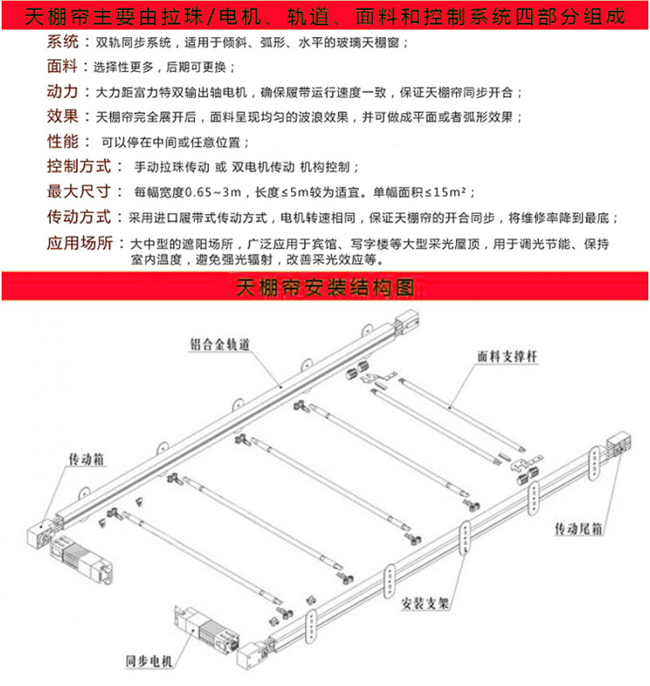 天棚帘主要由拉珠/电机、轨道、面料和控制系统四部分组成

系统：双轨同步系统，适用于倾斜、弧形、水平的玻璃天棚窗；

面料：选择性更多，后期可更换；

动力：大力距富力特双输出轴电机，确保履带运行速度一致，保证天棚帘同步开合；

效果：天棚帘完全展开后，面料呈现均匀的波浪效果，并可做成平面或者弧形效果；

性能：可以停在中间或任意位置；

控制方式：手动拉珠传动 或 双电机传动 机构控制；

最大尺寸：每幅宽度0.65~3m，长度≤5m较为适宜。单幅面积≤15m²；

传动方式：采用进口履带式传动方式，电机转速相同，保证天棚帘的开合同步，将维修率降到最底；

应用场所：大中型的遮阳场所，广泛应用于宾馆、写字楼等大型采光屋顶，用于调光节能、保持室内温度，避免强光辐射，改善采光效应等。

天棚帘安装结构图

铝合金轨道

面料支撑杆

传动箱

传动尾箱

安装支架

同步电机